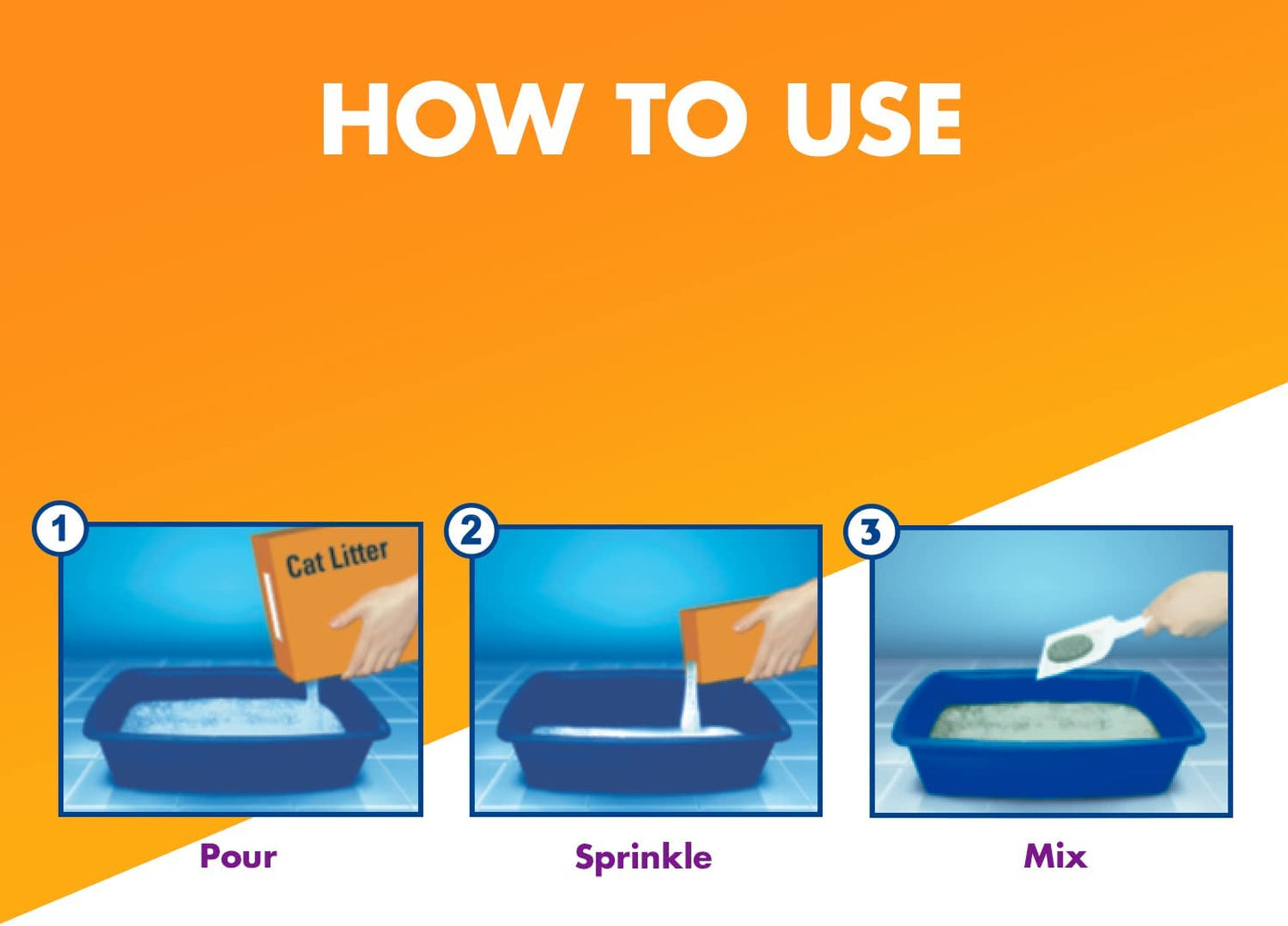 HOW TO USE

1

Cat Litter

Pour

2

Sprinkle

3

Mix